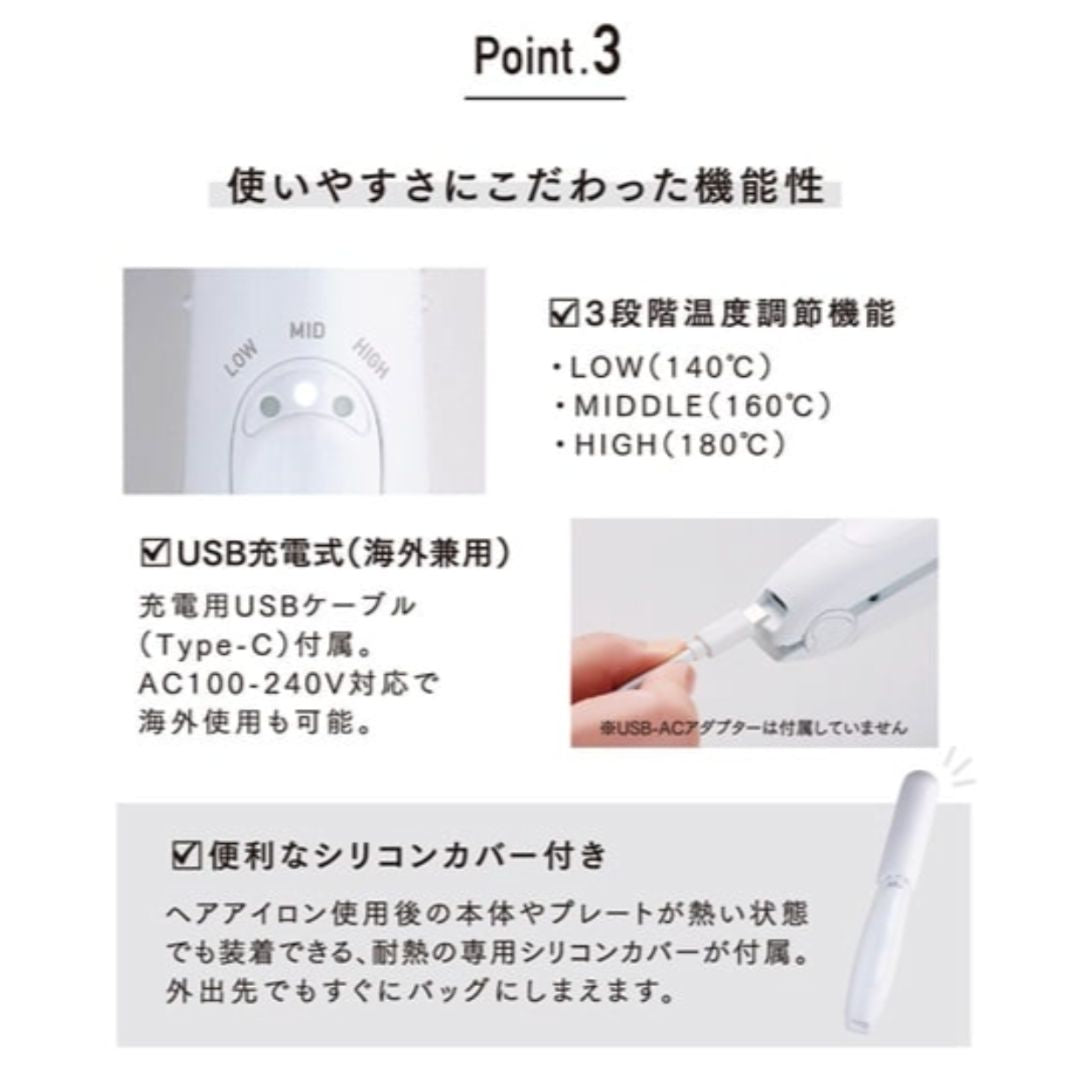 Point.3

使いやすさにこだわった機能性

LOW MID HIGH

☑3段階温度調節機能

・LOW(140℃)
・MIDDLE(160℃)
・HIGH(180℃)

☑USB充電式(海外兼用)

充電用USBケーブル(Type-C)付属。AC100-240V対応で海外使用も可能。

※USB-ACアダプターは付属していません

☑便利なシリコンカバー付き

ヘアアイロン使用後の本体やプレートが熱い状態でも装着できる、耐熱の専用シリコンカバーが付属。外出先でもすぐにバッグにしまえます。