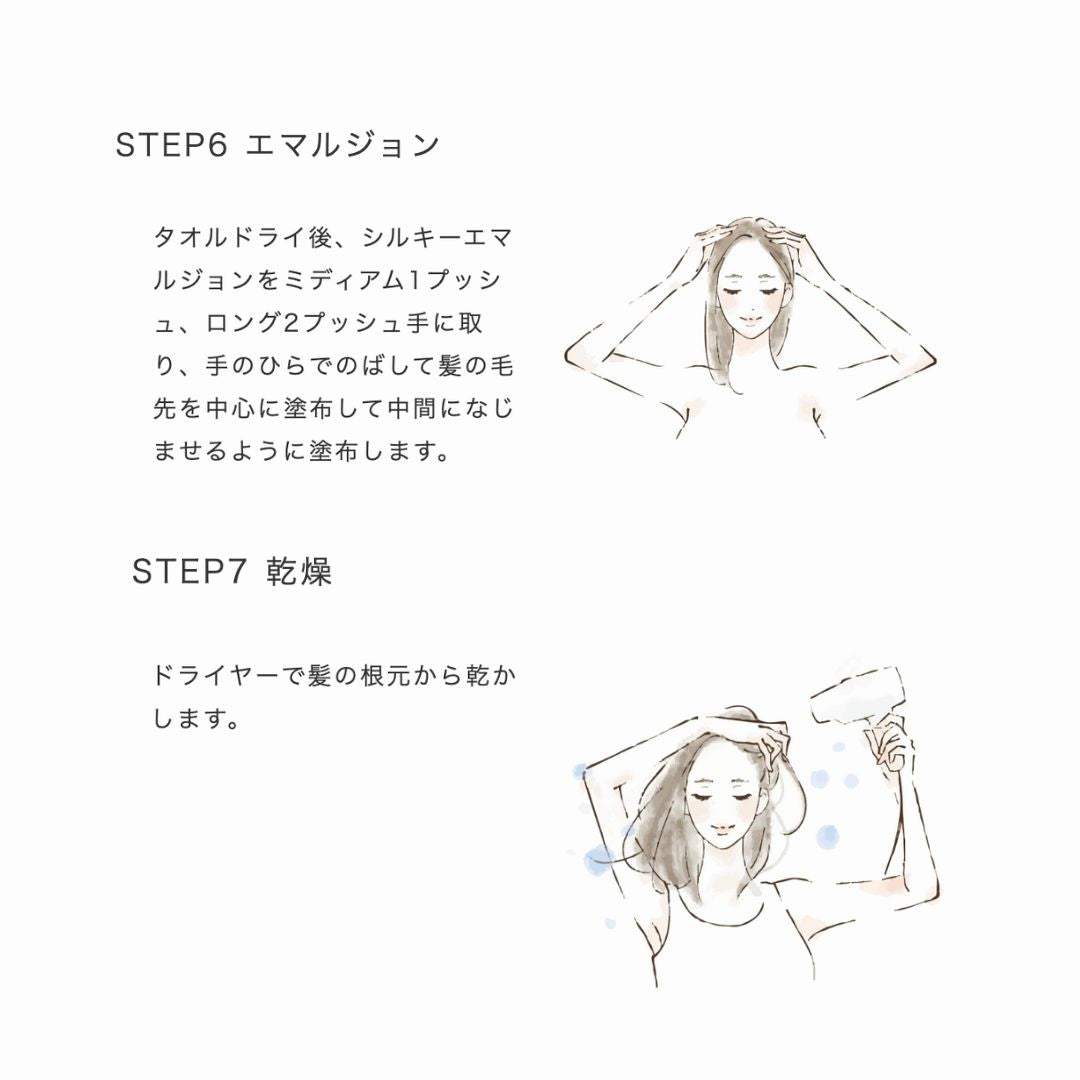 STEP6 エマルジョン

タオルドライ後、シルキーエマルジョンをミディアム1プッシュ、ロング2プッシュ手に取り、手のひらでのばして髪の毛先を中心に塗布して中間になじませるように塗布します。

STEP7 乾燥

ドライヤーで髪の根元から乾かします。