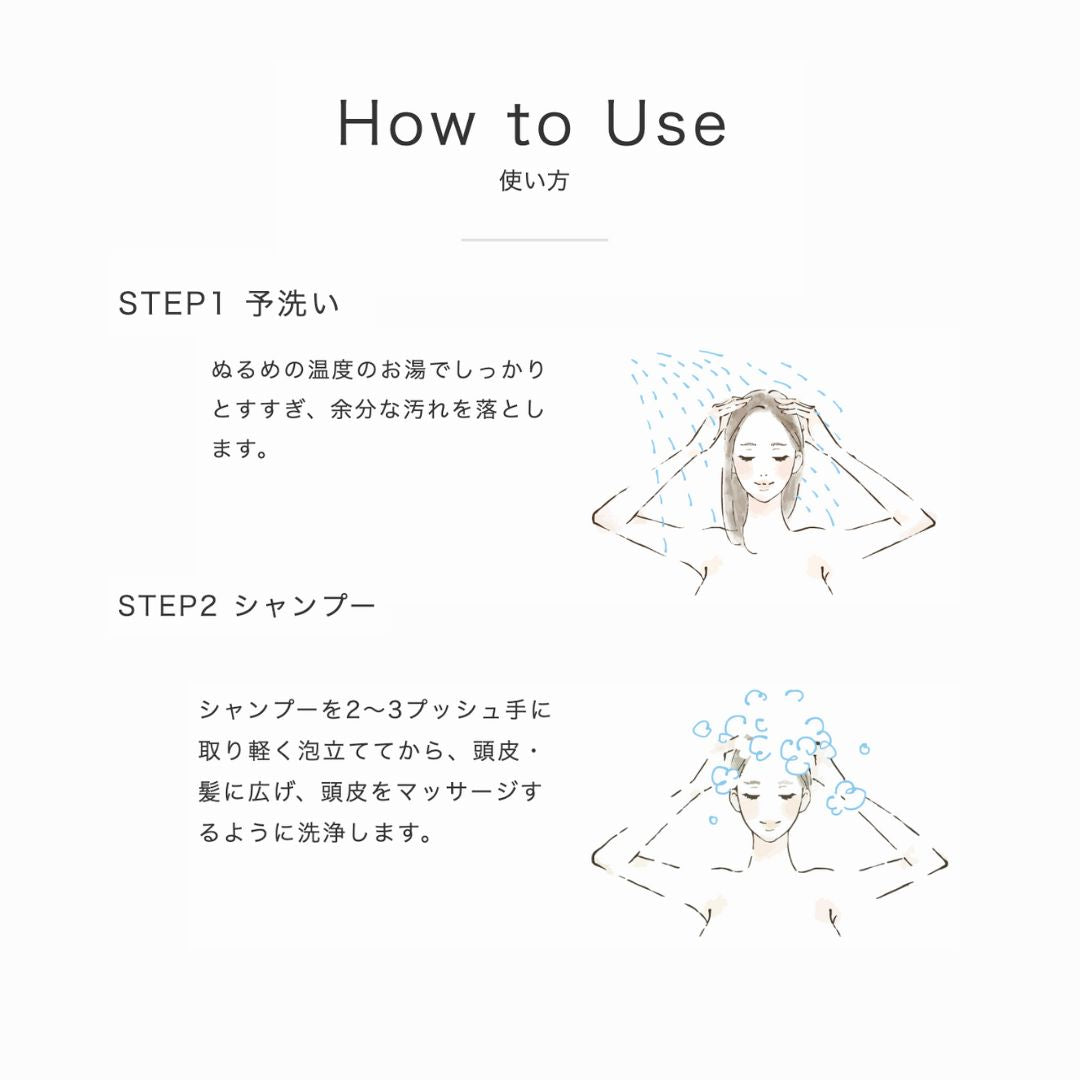 How to Use
使い方

STEP1 予洗い

ぬるめの温度のお湯でしっかりとすすぎ、余分な汚れを落とします。

STEP2 シャンプー

シャンプーを2〜3プッシュ手に取り軽く泡立ててから、頭皮・髪に広げ、頭皮をマッサージするように洗浄します。