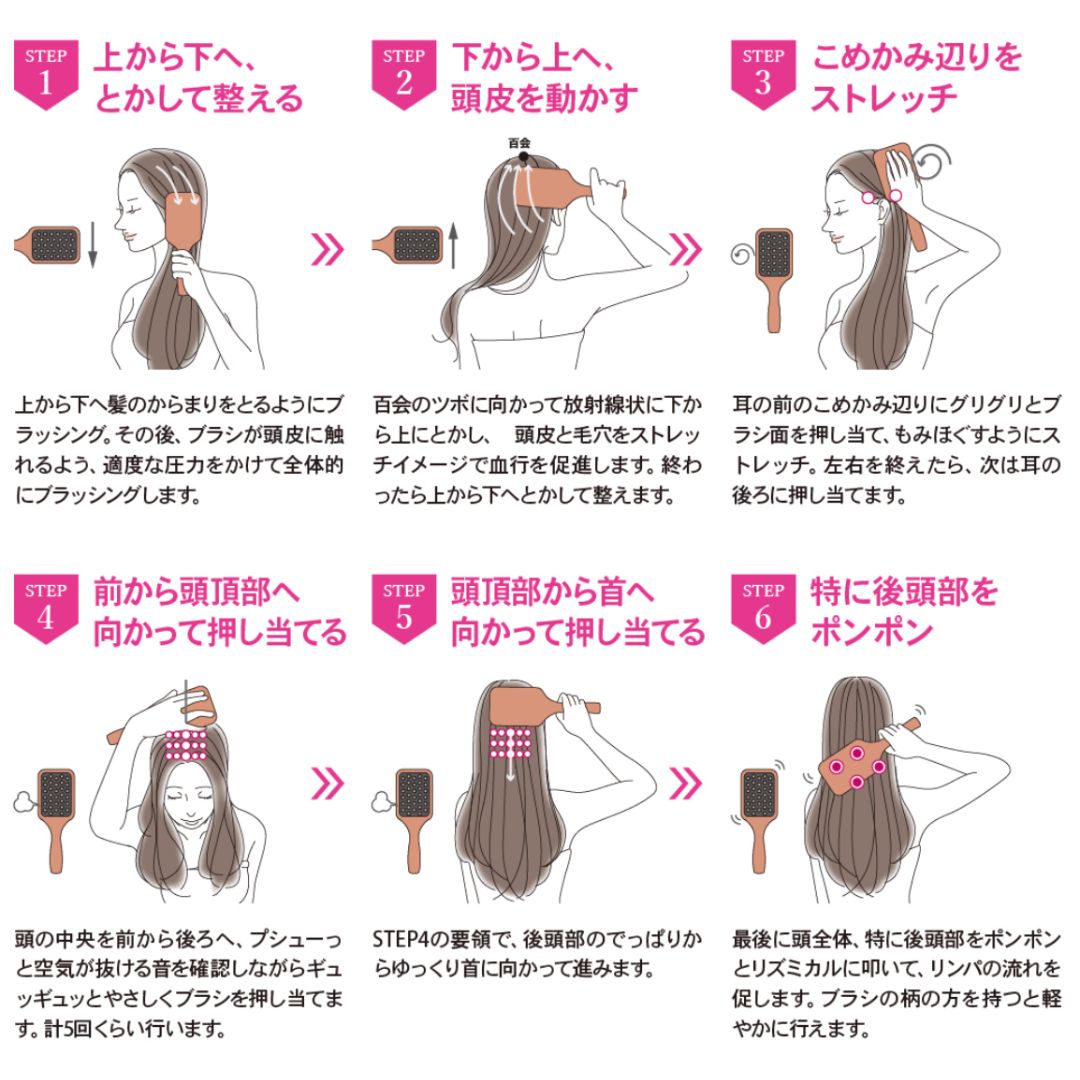 STEP 1 上から下へ、とかして整える

上から下へ髪のからまりをとるようにブラッシング。その後、ブラシが頭皮に触れるよう、適度な圧力をかけて全体的にブラッシングします。

STEP 2 下から上へ、頭皮を動かす

百会

百会のツボに向かって放射線状に下から上にとかし、 頭皮と毛穴をストレッチイメージで血行を促進します。終わったら上から下へとかして整えます。

STEP 3 こめかみ辺りをストレッチ

耳の前のこめかみ辺りにグリグリとブラシ面を押し当て、もみほぐすようにストレッチ。左右を終えたら、次は耳の後ろに押し当てます。

STEP 4 前から頭頂部へ向かって押し当てる

頭の中央を前から後ろへ、プシューっと空気が抜ける音を確認しながらギュッギュッとやさしくブラシを押し当てます。計5回くらい行います。

STEP 5 頭頂部から首へ向かって押し当てる

STEP4の要領で、後頭部のでっぱりからゆっくり首に向かって進みます。

STEP 6 特に後頭部をポンポン

最後に頭全体、特に後頭部をポンポンとリズミカルに叩いて、リンパの流れを促します。ブラシの柄の方を持つと軽やかに行えます。